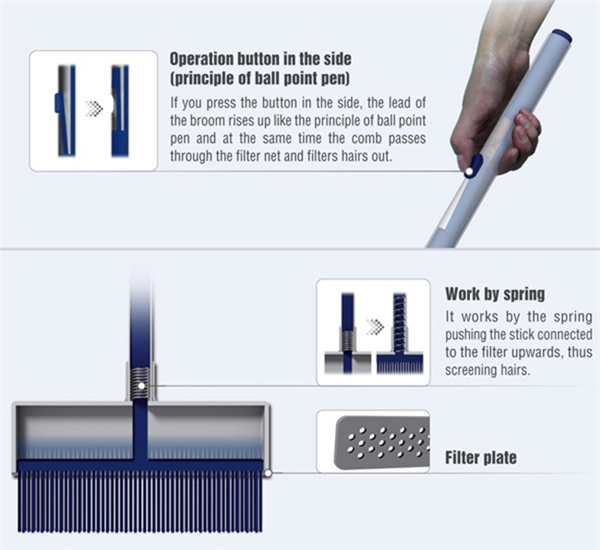 Operation button in the side
(principle of ball point pen)

If you press the button in the side, the lead of the broom rises up like the principle of ball point pen and at the same time the comb passes through the filter net and filters hairs out.

Work by spring

It works by the spring pushing the stick connected to the filter upwards, thus screening hairs.

Filter plate