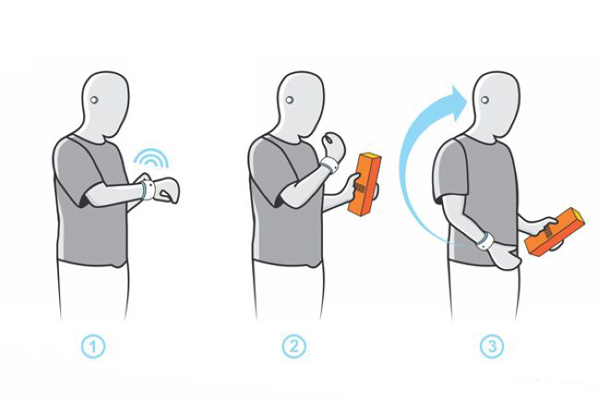 1

2

3