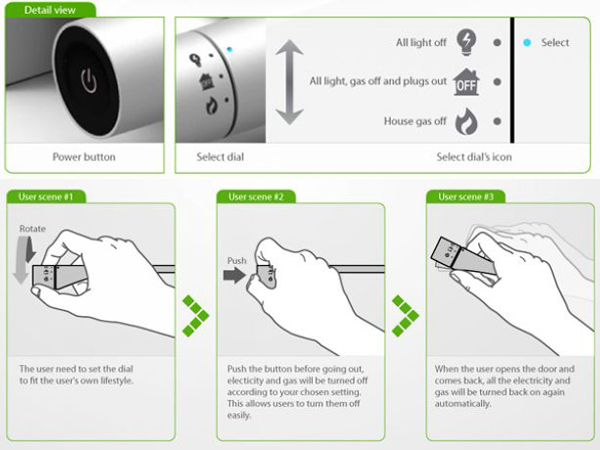 Detail view

Power button

Select dial

All light off

All light, gas off and plugs out

OFF

House gas off

Select

Select dial's icon

User scene #1

Rotate

The user need to set the dial to fit the user's own lifestyle.

User scene #2

Push

Push the button before going out, electicity and gas will be turned off according to your chosen setting. This allows users to turn them off easily.

User scene #3

When the user opens the door and comes back, all the electricity and gas will be turned back on again automatically.